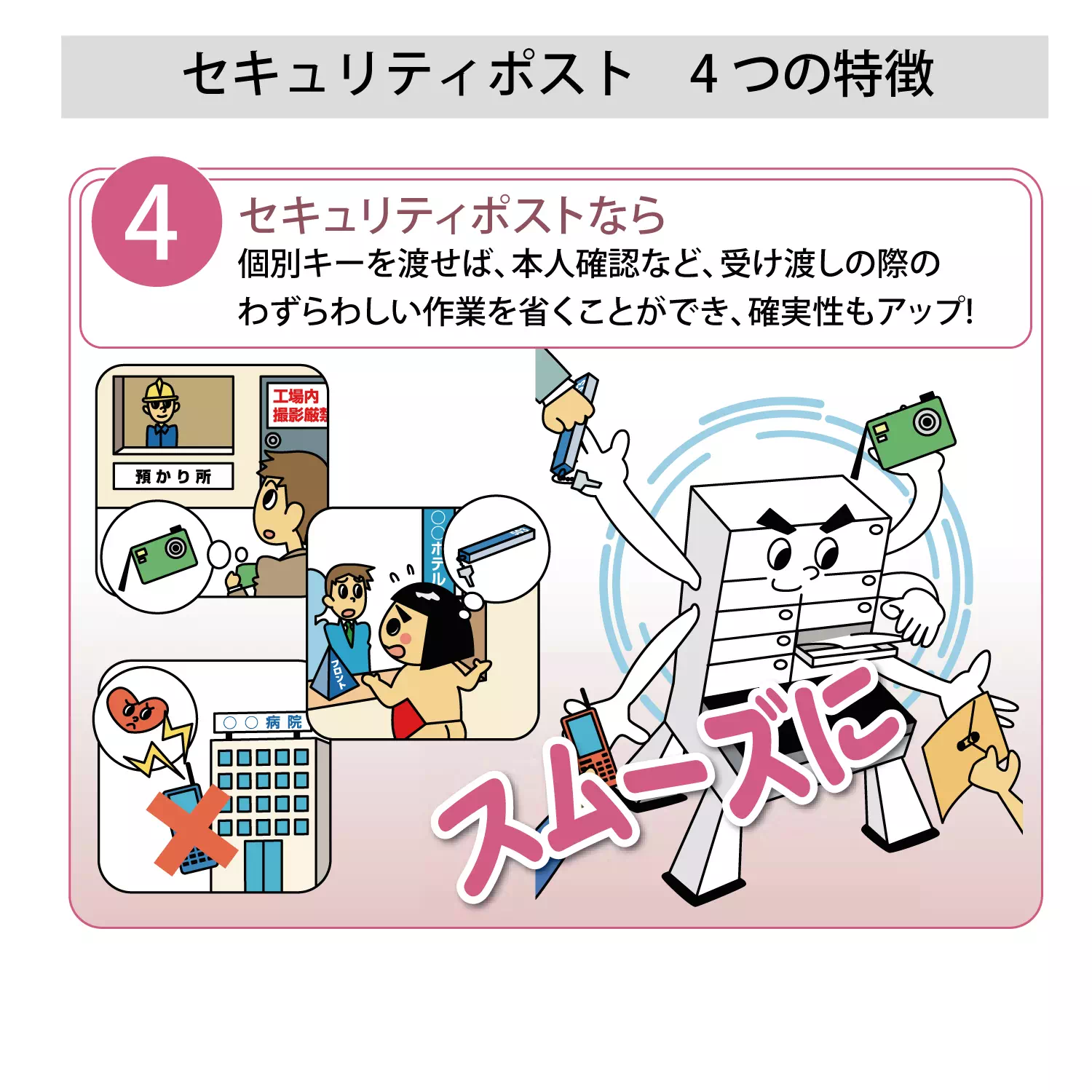 セキュリティポスト　４つの特徴

4

セキュリティポストなら

個別キーを渡せば、本人確認など、受け渡しの際のわずらわしい作業を省くことができ、確実性もアップ!

工場内
撮影厳禁

預かり所

○○ホテル

フロント

○○病院

スムーズに